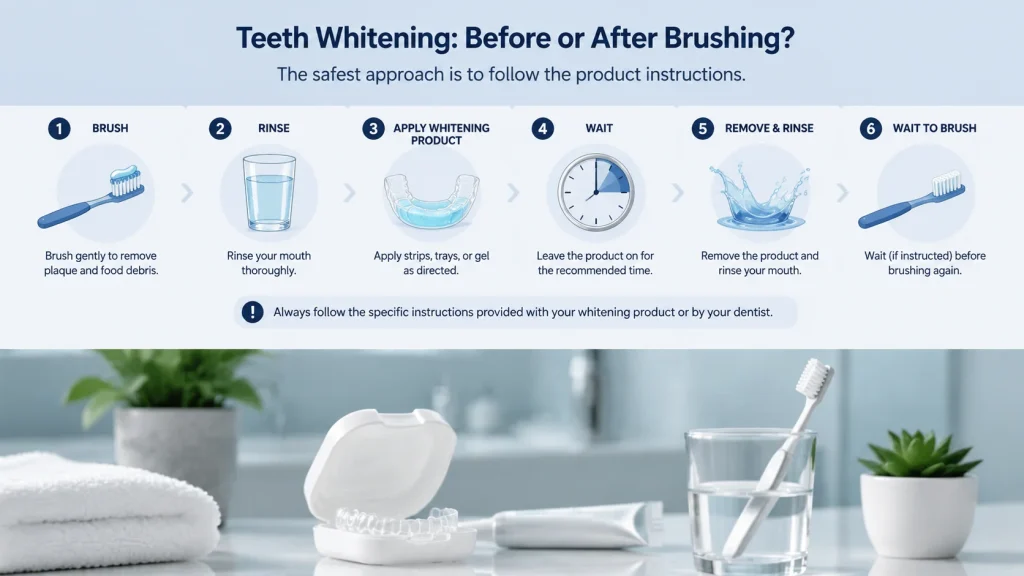 Teeth Whitening: Before or After Brushing?

The safest approach is to follow the product instructions.

1 BRUSH

Brush gently to remove plaque and food debris.

2 RINSE

Rinse your mouth thoroughly.

3 APPLY WHITENING PRODUCT

Apply strips, trays, or gel as directed.

4 WAIT

Leave the product on for the recommended time.

5 REMOVE & RINSE

Remove the product and rinse your mouth.

6 WAIT TO BRUSH

Wait (if instructed) before brushing again.

! Always follow the specific instructions provided with your whitening product or by your dentist.